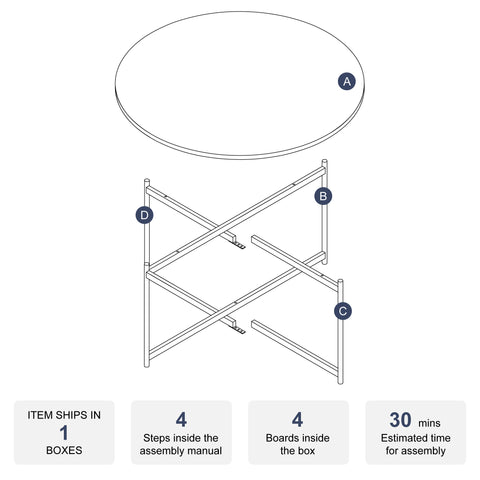 A

B

D

C

ITEM SHIPS IN
1
BOXES

4
Steps inside the assembly manual

4
Boards inside the box

30 mins
Estimated time for assembly